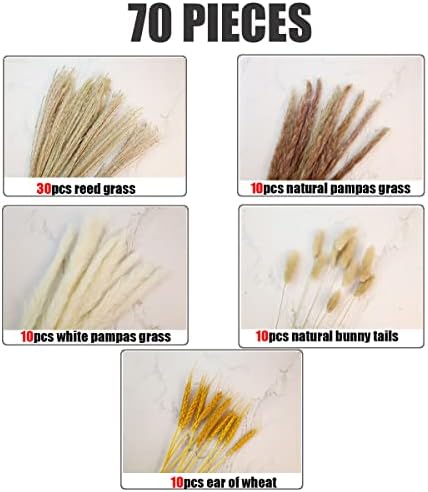 70 PIECES

30pcs reed grass

10pcs natural pampas grass

10pcs white pampas grass

10pcs natural bunny tails

10pcs ear of wheat