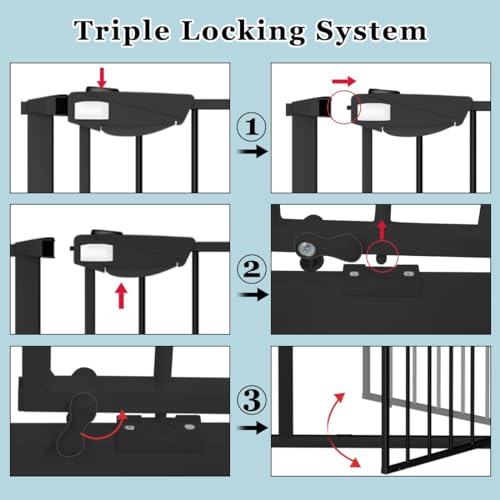 Triple Locking System

①

②

③