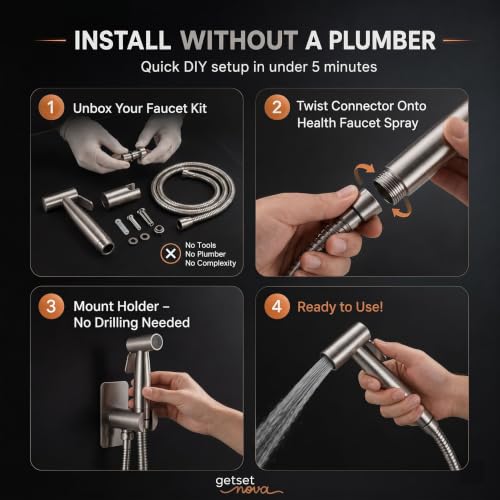 INSTALL WITHOUT A PLUMBER

Quick DIY setup in under 5 minutes

1 Unbox Your Faucet Kit

No Tools
No Plumber
No Complexity

2 Twist Connector Onto Health Faucet Spray

3 Mount Holder – No Drilling Needed

4 Ready to Use!

getset nova