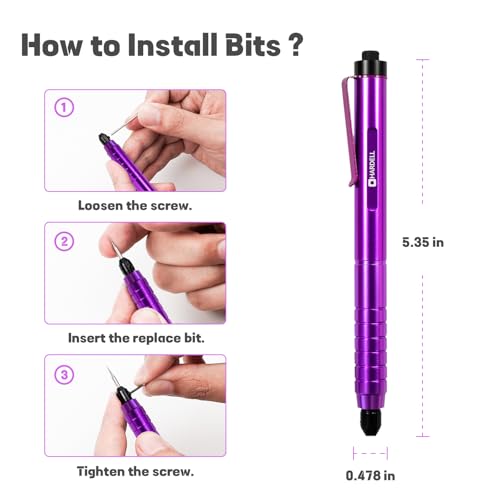 How to Install Bits ?

1

Loosen the screw.

2

Insert the replace bit.

3

Tighten the screw.

HARDELL

5.35 in

0.478 in