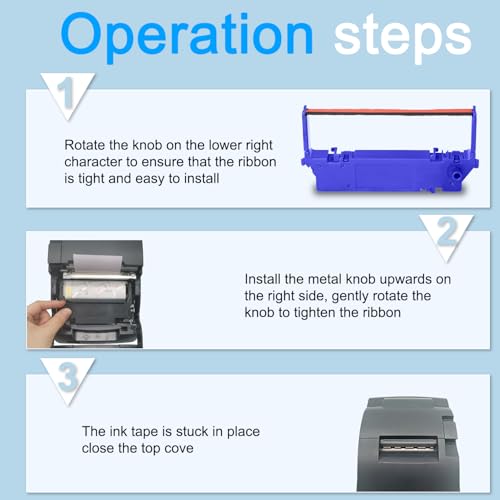 Operation steps

1

Rotate the knob on the lower right character to ensure that the ribbon is tight and easy to install

2

Install the metal knob upwards on the right side, gently rotate the knob to tighten the ribbon

3

The ink tape is stuck in place close the top cove