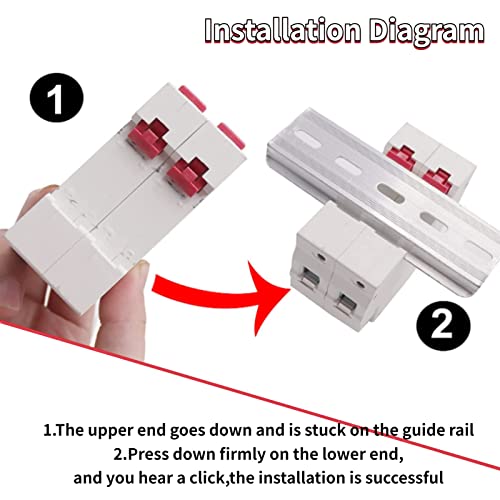 Installation Diagram

1

2

1.The upper end goes down and is stuck on the guide rail
2.Press down firmly on the lower end,
and you hear a click,the installation is successful