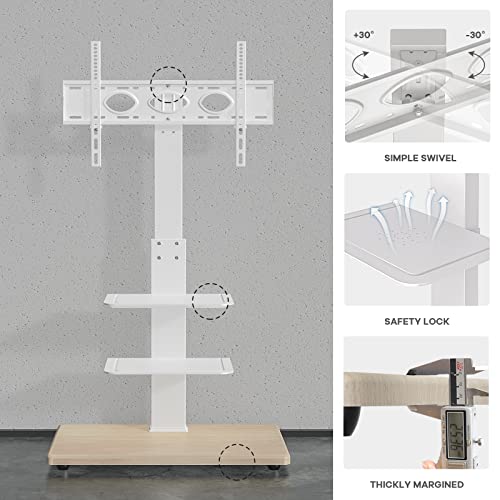 +30°

-30°

SIMPLE SWIVEL

SAFETY LOCK

25.36

THICKLY MARGINED