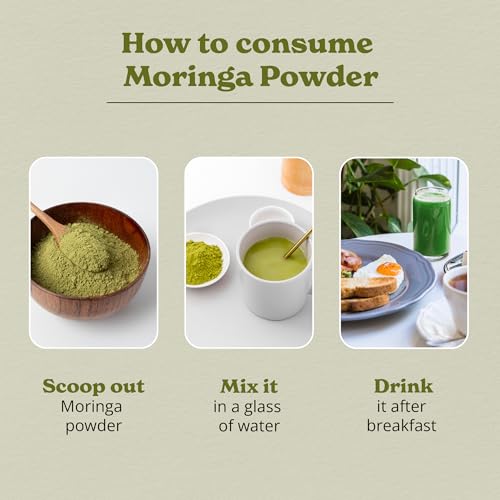 How to consume Moringa Powder

Scoop out
Moringa powder

Mix it
in a glass of water

Drink
it after breakfast