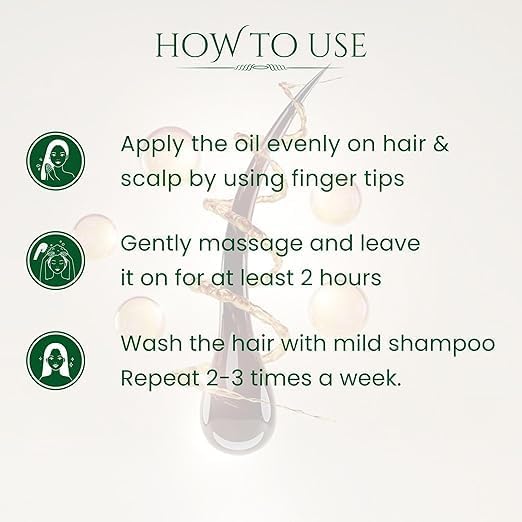 HOW TO USE

Apply the oil evenly on hair & scalp by using finger tips

Gently massage and leave it on for at least 2 hours

Wash the hair with mild shampoo Repeat 2-3 times a week.