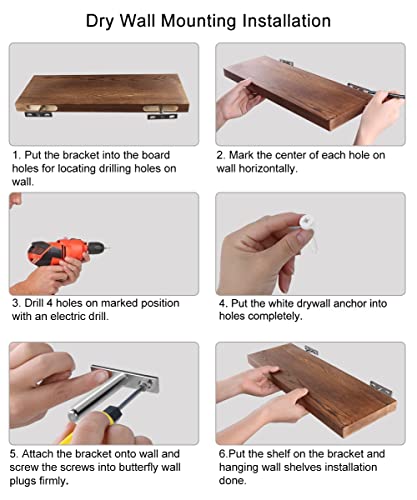 Dry Wall Mounting Installation

1. Put the bracket into the board holes for locating drilling holes on wall.

2. Mark the center of each hole on wall horizontally.

3. Drill 4 holes on marked position with an electric drill.

4. Put the white drywall anchor into holes completely.

5. Attach the bracket onto wall and screw the screws into butterfly wall plugs firmly.

6.Put the shelf on the bracket and hanging wall shelves installation done.