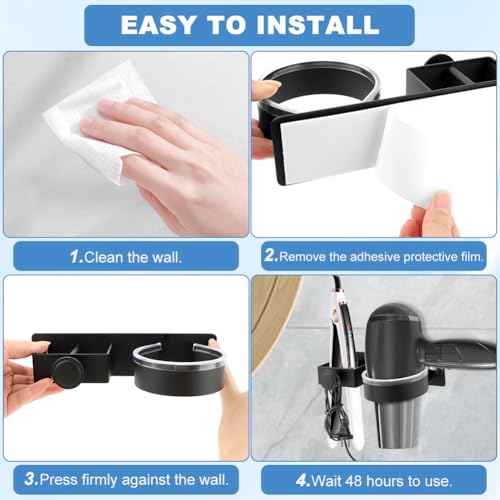 EASY TO INSTALL

1.Clean the wall.

2.Remove the adhesive protective film.

3.Press firmly against the wall.

4.Wait 48 hours to use.