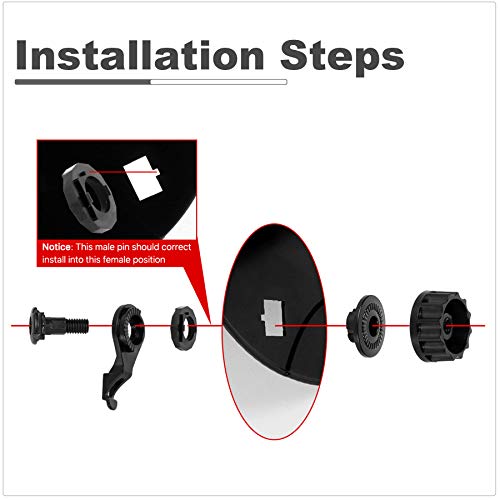 Installation Steps

Notice: This male pin should correct install into this female position