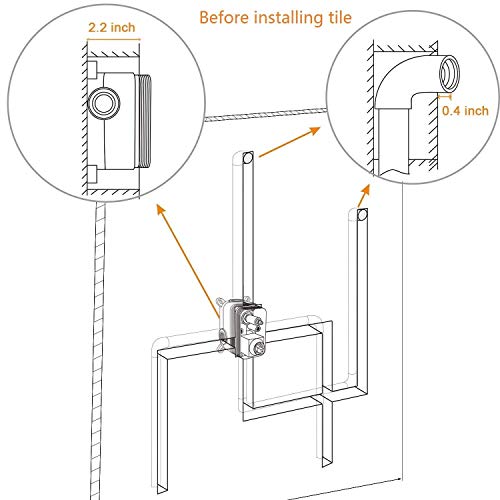 Before installing tile

2.2 inch

0.4 inch