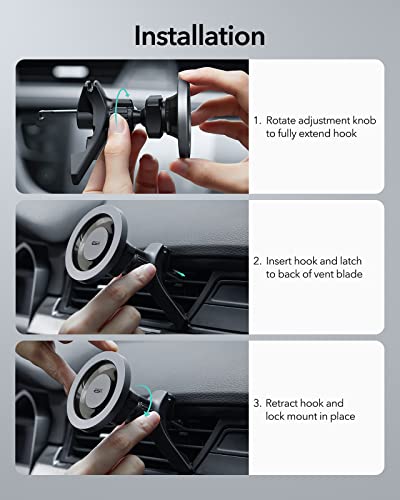 Installation

1. Rotate adjustment knob to fully extend hook

2. Insert hook and latch to back of vent blade

3. Retract hook and lock mount in place