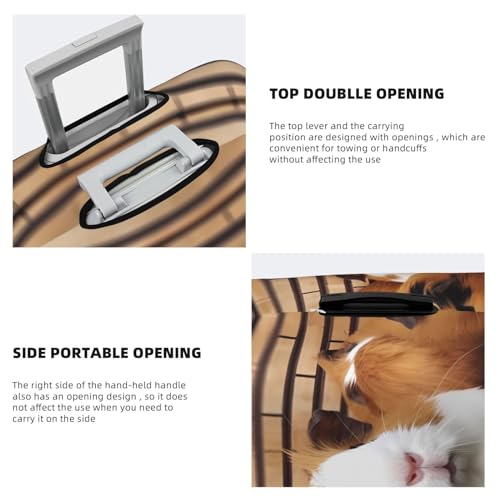 TOP DOUBLLE OPENING

The top lever and the carrying position are designed with openings , which are convenient for towing or handcuffs without affecting the use

SIDE PORTABLE OPENING

The right side of the hand-held handle also has an opening design , so it does not affect the use when you need to carry it on the side