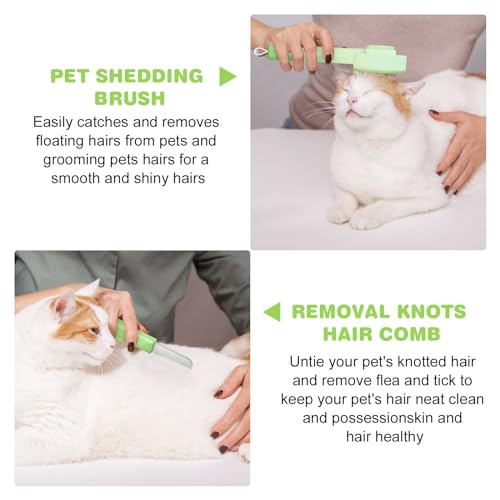 PET SHEDDING BRUSH

Easily catches and removes floating hairs from pets and grooming pets hairs for a smooth and shiny hairs

REMOVAL KNOTS HAIR COMB

Untie your pet's knotted hair and remove flea and tick to keep your pet's hair neat clean and possessionskin and hair healthy