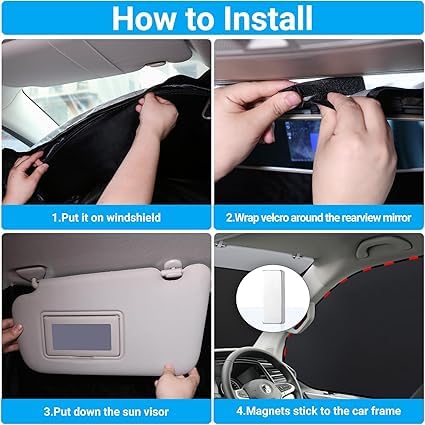 How to Install

1.Put it on windshield

2.Wrap velcro around the rearview mirror

3.Put down the sun visor

4.Magnets stick to the car frame