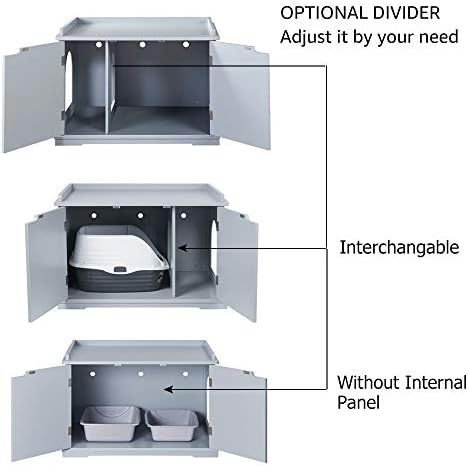 OPTIONAL DIVIDER
Adjust it by your need

Interchangable

Without Internal Panel