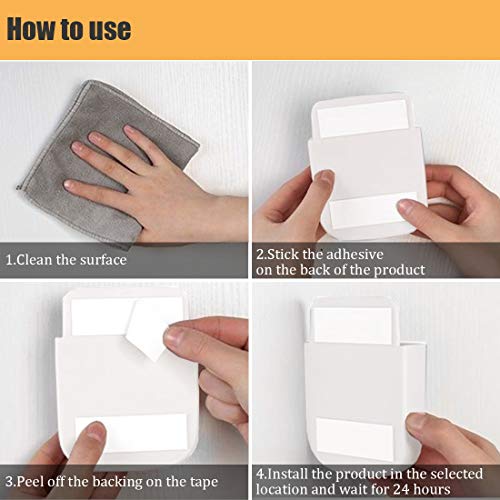 How to use

1.Clean the surface

2.Stick the adhesive on the back of the product

3.Peel off the backing on the tape

4.Install the product in the selected location and wait for 24 hours