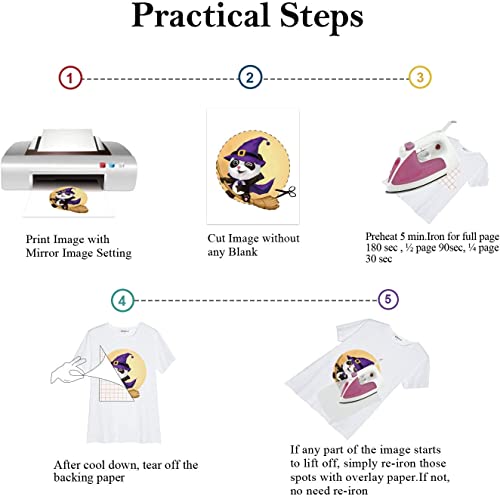 Practical Steps

1

2

3

Print Image with Mirror Image Setting

Cut Image without any Blank

Preheat 5 min.Iron for full page 180 sec , ½ page 90sec, ¼ page 30 sec

4

5

After cool down, tear off the backing paper

If any part of the image starts to lift off, simply re-iron those spots with overlay paper.If not, no need re-iron