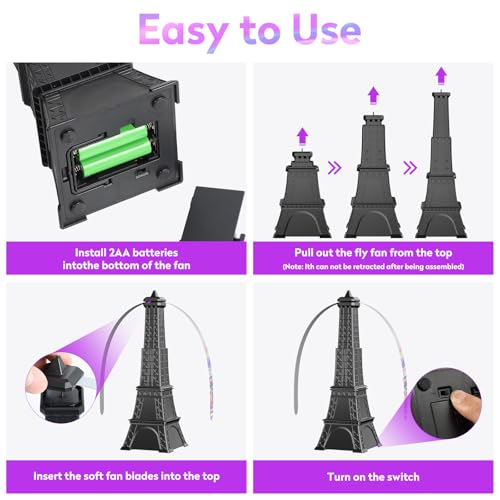 Easy to Use

Install 2AA batteries intothe bottom of the fan

Pull out the fly fan from the top
(Note: Ith can not be retracted after being assembled)

Insert the soft fan blades into the top

Turn on the switch