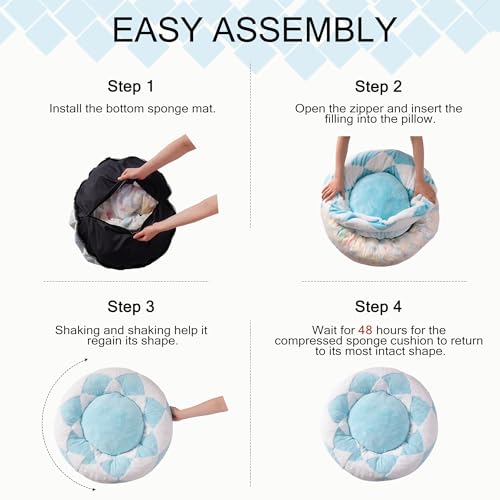 EASY ASSEMBLY

Step 1

Install the bottom sponge mat.

Step 2

Open the zipper and insert the filling into the pillow.

Step 3

Shaking and shaking help it regain its shape.

Step 4

Wait for 48 hours for the compressed sponge cushion to return to its most intact shape.