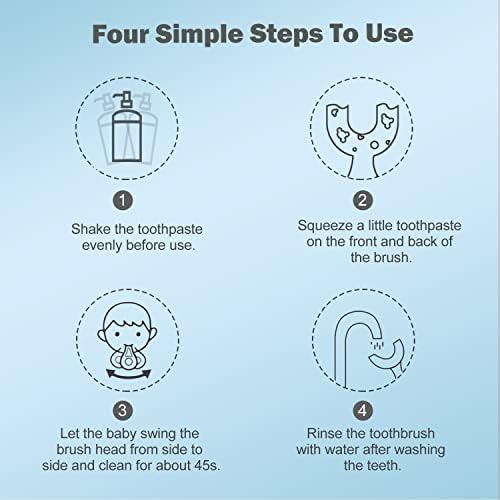 Four Simple Steps To Use

1

Shake the toothpaste evenly before use.

2

Squeeze a little toothpaste on the front and back of the brush.

3

Let the baby swing the brush head from side to side and clean for about 45s.

4

Rinse the toothbrush with water after washing the teeth.