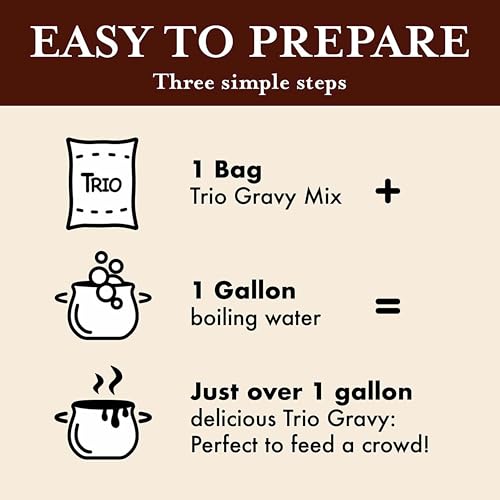 EASY TO PREPARE
Three simple steps

TRIO

1 Bag
Trio Gravy Mix +

1 Gallon
boiling water =

Just over 1 gallon
delicious Trio Gravy:
Perfect to feed a crowd!