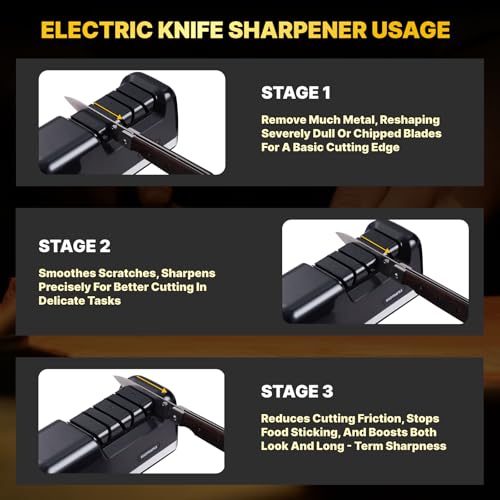 ELECTRIC KNIFE SHARPENER USAGE

STAGE 1

Remove Much Metal, Reshaping Severely Dull Or Chipped Blades For A Basic Cutting Edge

STAGE 2

Smoothes Scratches, Sharpens Precisely For Better Cutting In Delicate Tasks

STAGE 3

Reduces Cutting Friction, Stops Food Sticking, And Boosts Both Look And Long - Term Sharpness