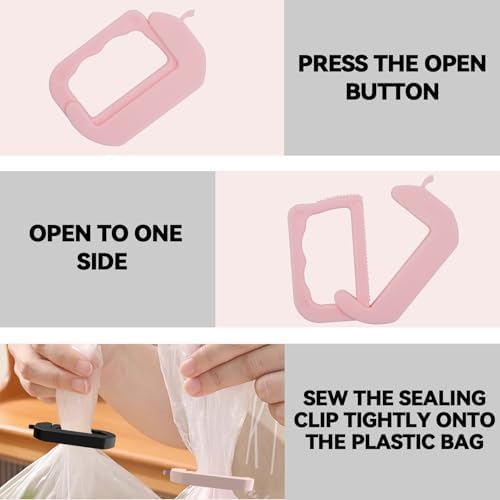 PRESS THE OPEN BUTTON

OPEN TO ONE SIDE

SEW THE SEALING CLIP TIGHTLY ONTO THE PLASTIC BAG