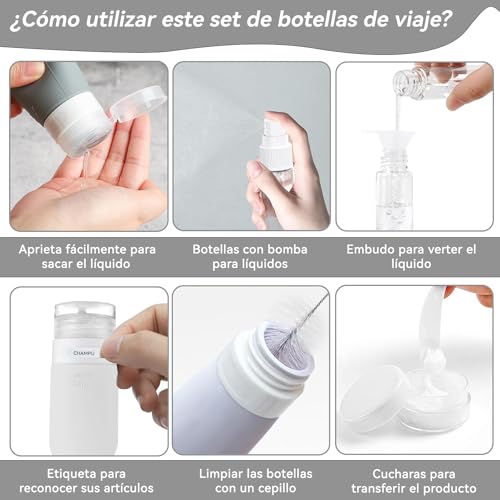 ¿Cómo utilizar este set de botellas de viaje?

Aprieta fácilmente para sacar el líquido

Botellas con bomba para líquidos

Embudo para verter el líquido

CHAMPU

Etiqueta para reconocer sus artículos

Limpiar las botellas con un cepillo

Cucharas para transferir el producto