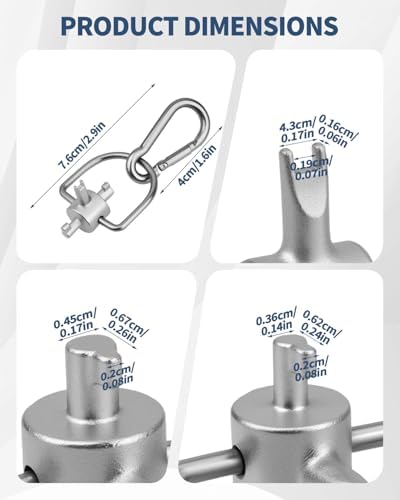 PRODUCT DIMENSIONS

7.6cm/2.9in

4cm/1.6in

4.3cm/ 0.17in

0.16cm/ 0.06in

0.19cm/ 0.07in

0.45cm/ 0.17in

0.67cm/ 0.26in

0.2cm/ 0.08in

0.36cm/ 0.14in

0.62cm/ 0.24in

0.2cm/ 0.08in