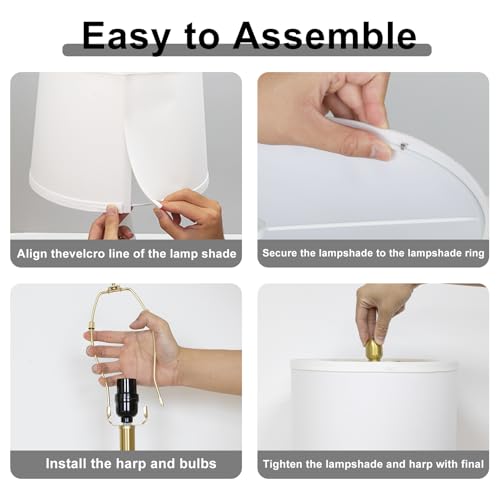 Easy to Assemble

Align thevelcro line of the lamp shade

Secure the lampshade to the lampshade ring

Install the harp and bulbs

Tighten the lampshade and harp with final