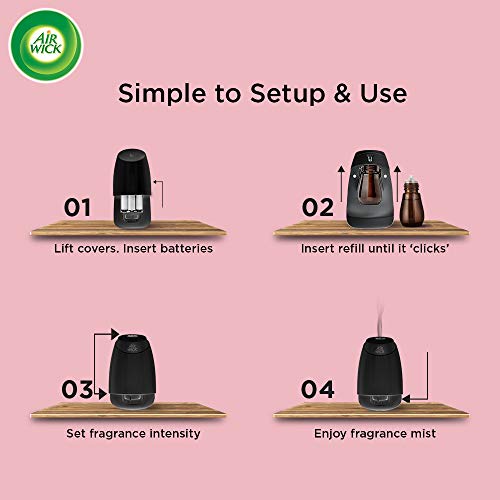 AIR WICK

Simple to Setup & Use

01

Lift covers. Insert batteries

02

Insert refill until it 'clicks'

03

Set fragrance intensity

04

Enjoy fragrance mist