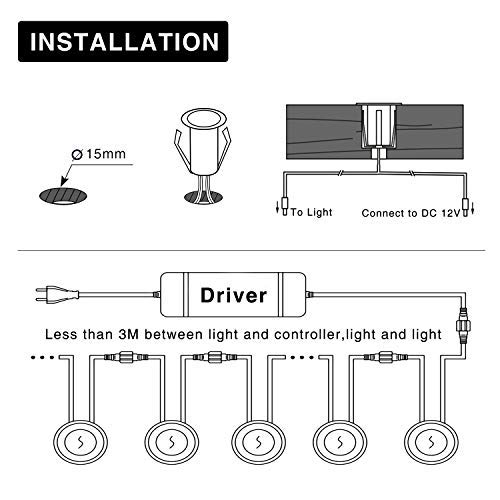 INSTALLATION

Ø 15mm

To Light

Connect to DC 12V

Driver

Less than 3M between light and controller,light and light