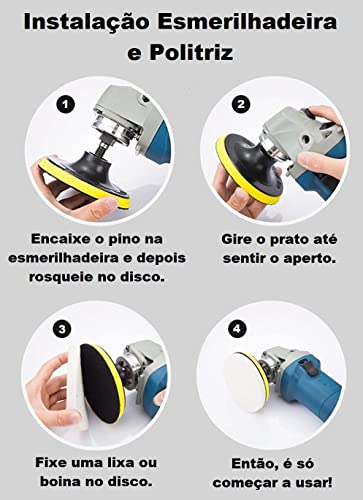 Instalação Esmerilhadeira e Politriz

1

Encaixe o pino na esmerilhadeira e depois rosqueie no disco.

2

Gire o prato até sentir o aperto.

3

Fixe uma lixa ou boina no disco.

4

Então, é só começar a usar!