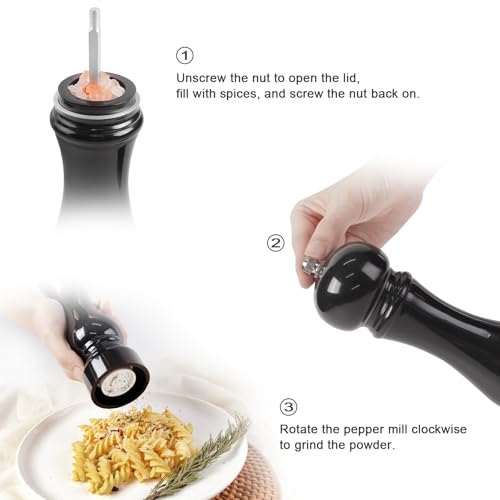 ①
Unscrew the nut to open the lid, fill with spices, and screw the nut back on.

②

③
Rotate the pepper mill clockwise to grind the powder.