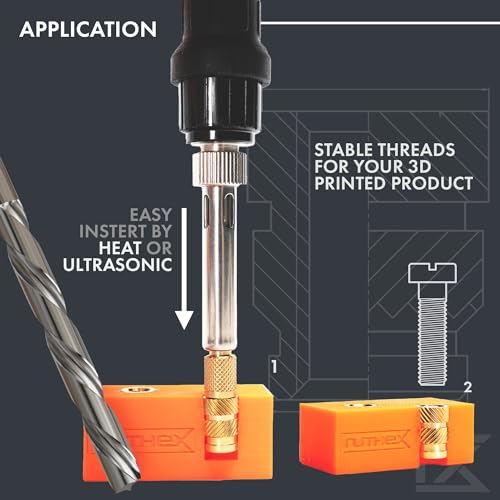 APPLICATION

STABLE THREADS FOR YOUR 3D PRINTED PRODUCT

EASY INSTERT BY HEAT OR ULTRASONIC

1

2

RUTHEX

RUTHEX