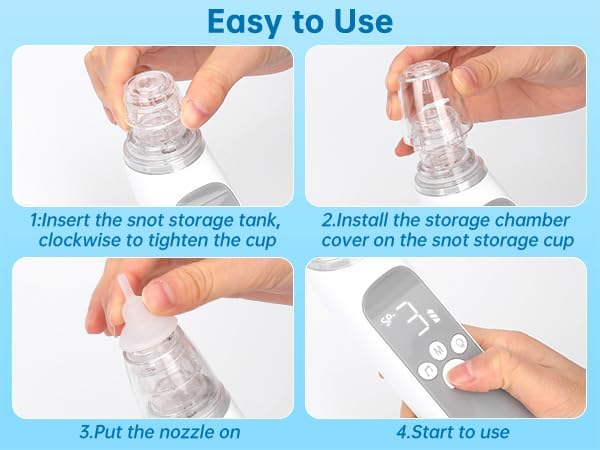 Easy to Use

1:Insert the snot storage tank, clockwise to tighten the cup

2.Install the storage chamber cover on the snot storage cup

SP- 3

M

3.Put the nozzle on

4.Start to use