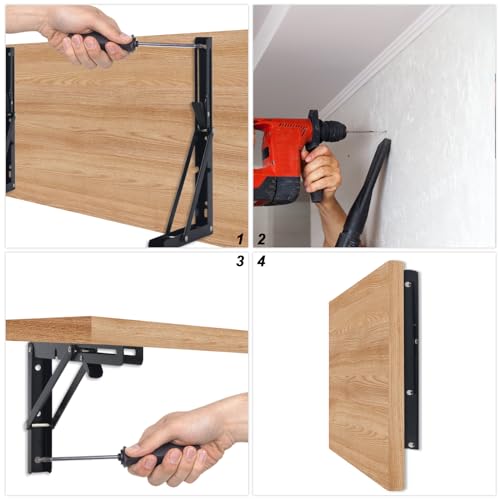 1 2
3 4