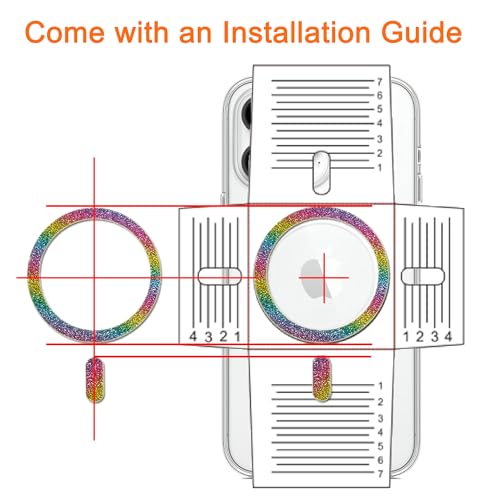 Come with an Installation Guide

7
6
5
4
3
2
1

4 3 2 1

1 2 3 4

1
2
3
4
5
6
7