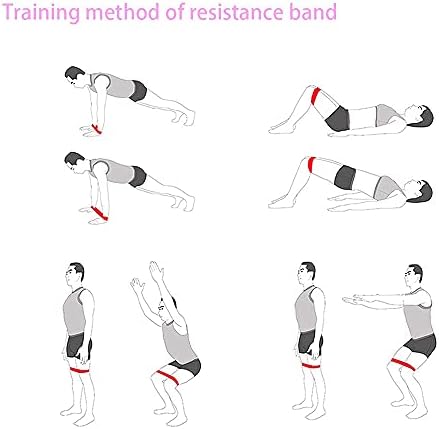 Training method of resistance band