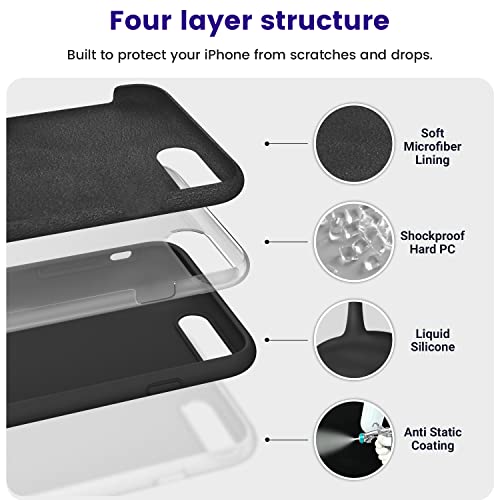 Four layer structure

Built to protect your iPhone from scratches and drops.

Soft Microfiber Lining

Shockproof Hard PC

Liquid Silicone

Anti Static Coating