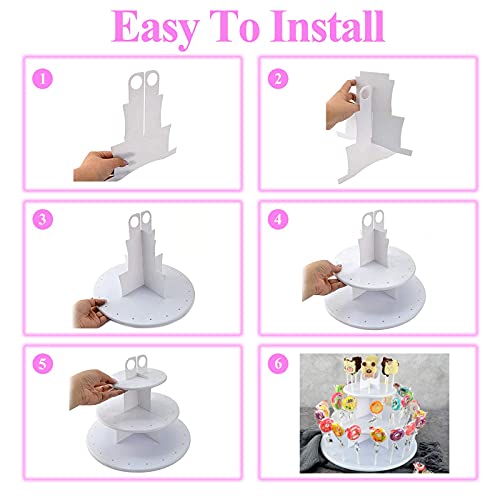 Easy To Install

1

2

3

4

5

6