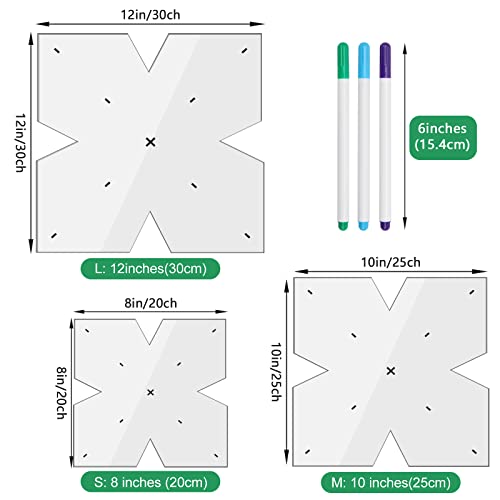 12in/30ch

12in/30ch

6inches
(15.4cm)

L: 12inches(30cm)

10in/25ch

8in/20ch

8in/20ch

10in/25ch

S: 8 inches (20cm)

M: 10 inches(25cm)