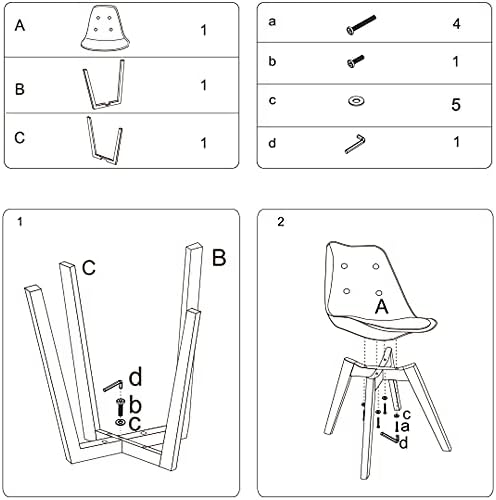 | A | 1 |
|---|---|
| B | 1 |
| C | 1 |

| a | 4 |
|---|---|
| b | 1 |
| c | 5 |
| d | 1 |

1

C

B

d

b

c

2

A

c

a

d