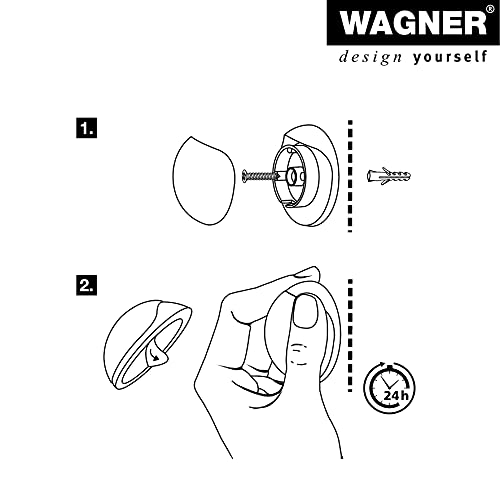 WAGNER®
design yourself

1.

2.

24h