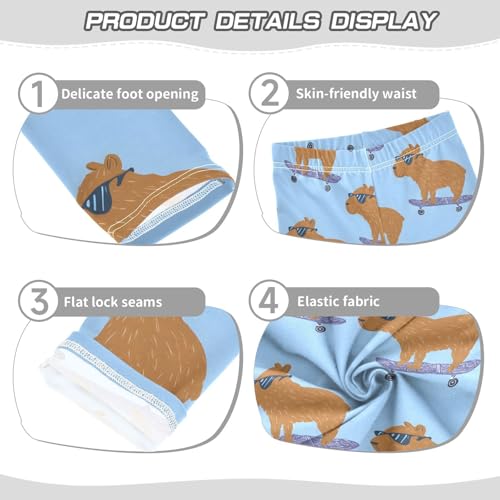 PRODUCT DETAILS DISPLAY

1 Delicate foot opening

2 Skin-friendly waist

3 Flat lock seams

4 Elastic fabric