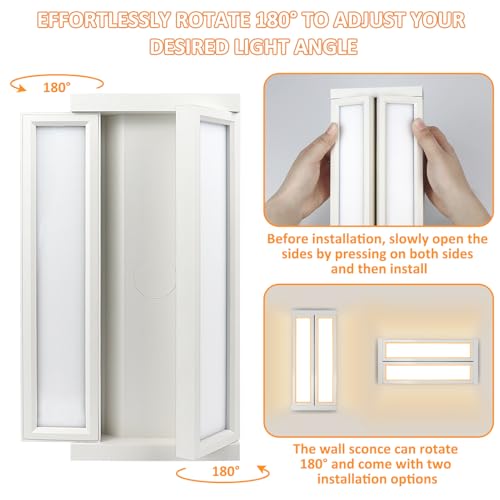 EFFORTLESSLY ROTATE 180° TO ADJUST YOUR DESIRED LIGHT ANGLE

180°

Before installation, slowly open the sides by pressing on both sides and then install

The wall sconce can rotate 180° and come with two installation options

180°