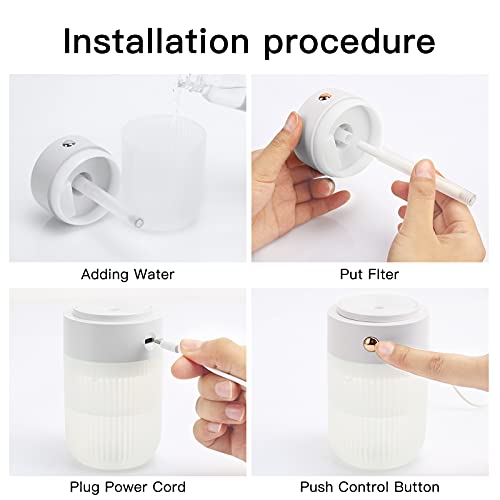 Installation procedure

Adding Water

Put Flter

Plug Power Cord

Push Control Button