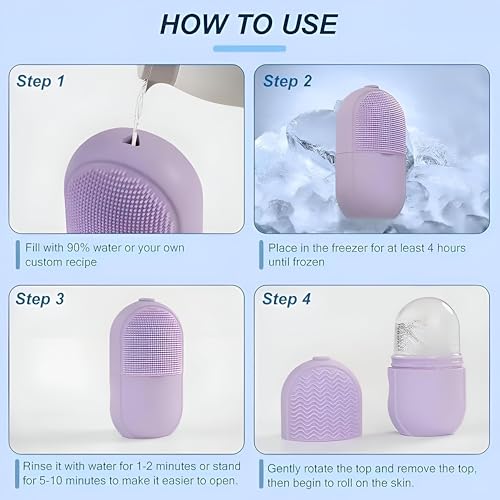 HOW TO USE

Step 1

Fill with 90% water or your own custom recipe

Step 2

Place in the freezer for at least 4 hours until frozen

Step 3

Rinse it with water for 1-2 minutes or stand for 5-10 minutes to make it easier to open.

Step 4

Gently rotate the top and remove the top, then begin to roll on the skin.