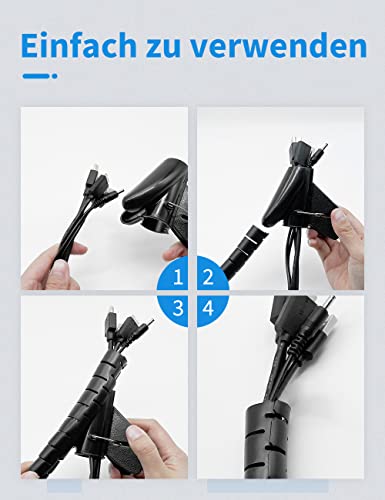 Einfach zu verwenden

1 2
3 4