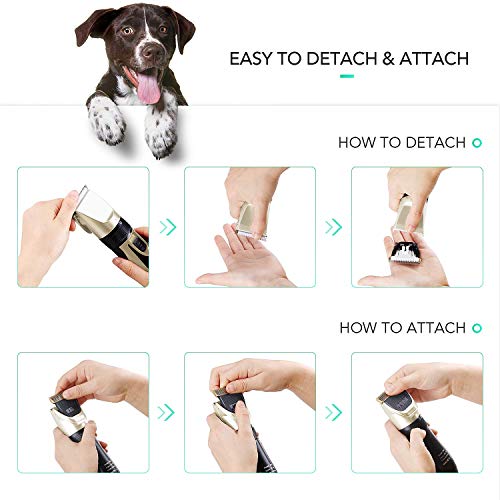 EASY TO DETACH & ATTACH

HOW TO DETACH

HOW TO ATTACH