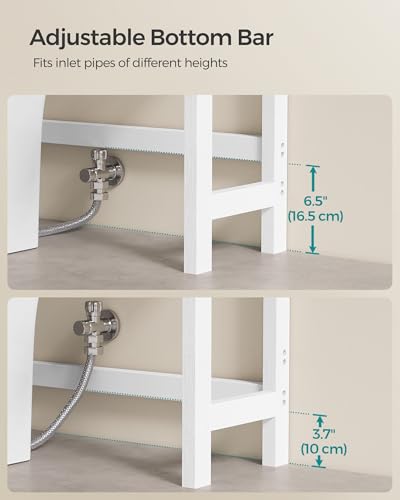 Adjustable Bottom Bar

Fits inlet pipes of different heights

6.5"
(16.5 cm)

3.7"
(10 cm)